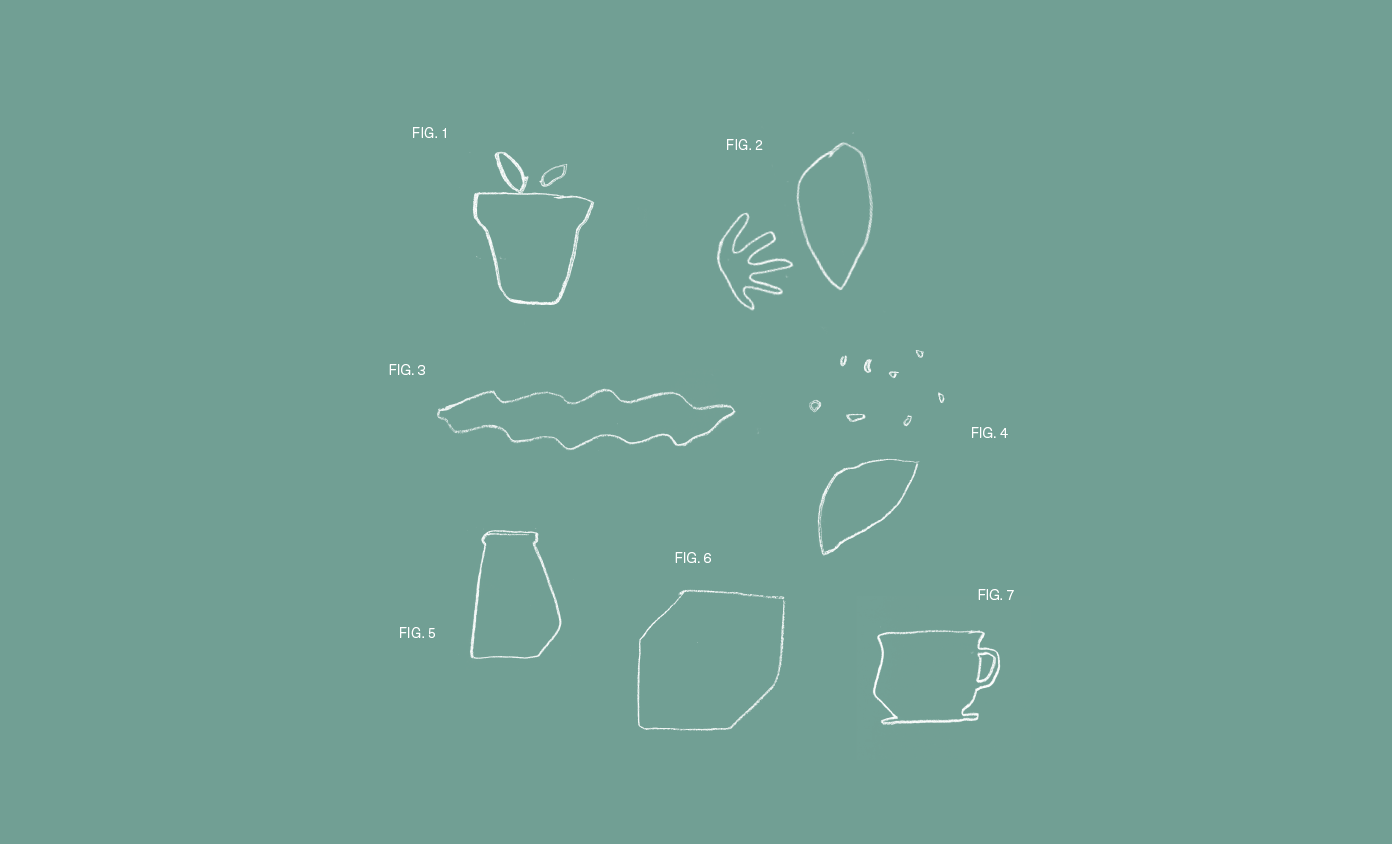 FIG. 1

FIG. 2

FIG. 3

FIG. 4

FIG. 5

FIG. 6

FIG. 7